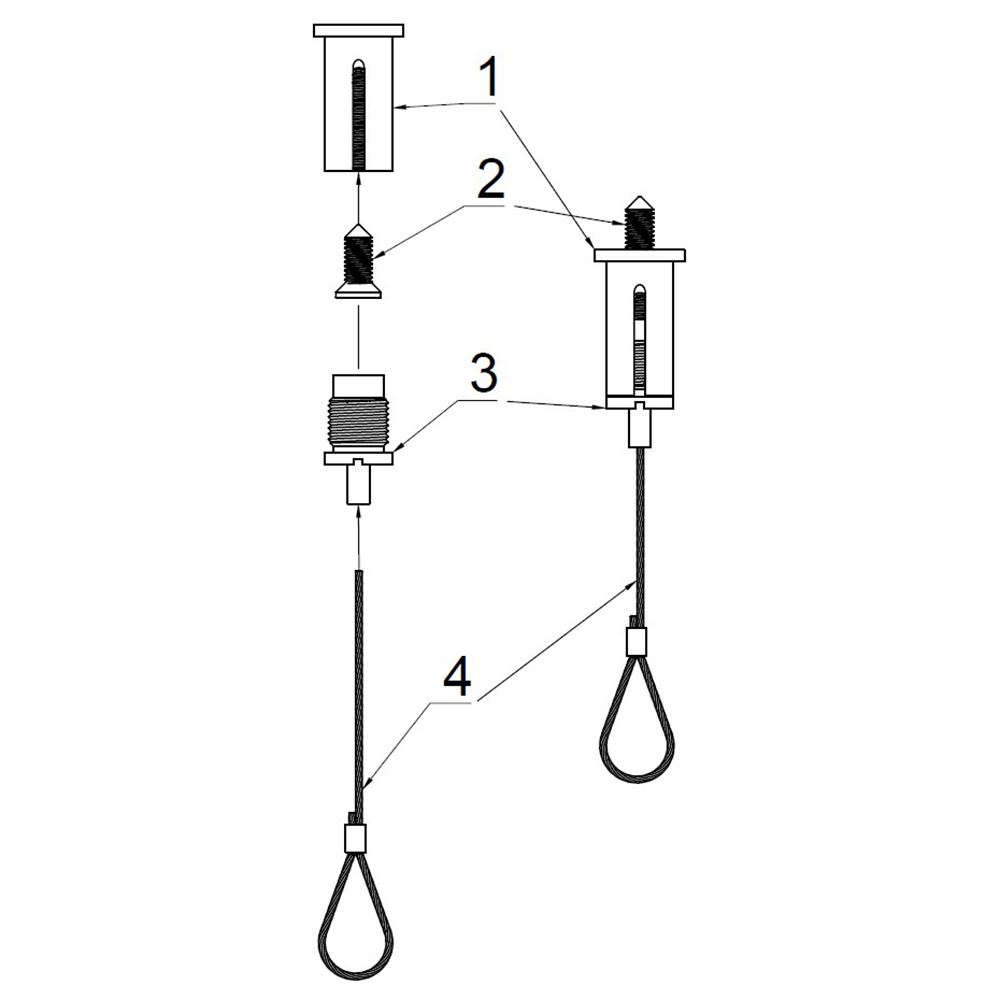 1
2
3
4